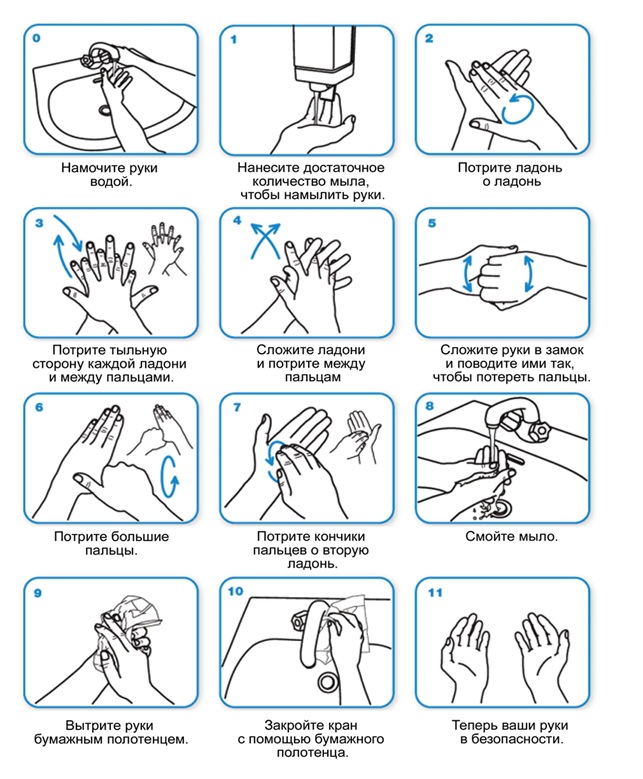 0

Намочите руки водой.

1

Нанесите достаточное количество мыла, чтобы намылить руки.

2

Потрите ладонь о ладонь

3

Потрите тыльную сторону каждой ладони и между пальцами.

4

Сложите ладони и потрите между пальцам

5

Сложите руки в замок и поводите ими так, чтобы потереть пальцы.

6

Потрите большие пальцы.

7

Потрите кончики пальцев о вторую ладонь.

8

Смойте мыло.

9

Вытрите руки бумажным полотенцем.

10

Закройте кран с помощью бумажного полотенца.

11

Теперь ваши руки в безопасности.