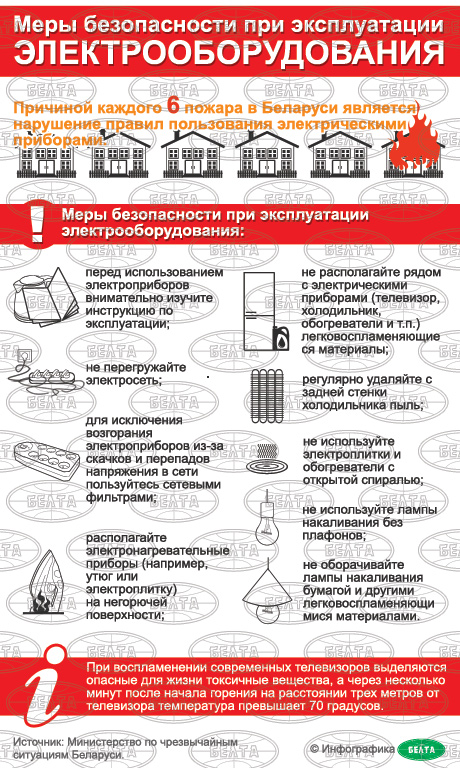 Меры безопасности при эксплуатации
ЭЛЕКТРООБОРУДОВАНИЯ

Причиной каждого 6 пожара в Беларуси является нарушение правил пользования электрическими приборами.

Меры безопасности при эксплуатации электрооборудования:

перед использованием электроприборов внимательно изучите инструкцию по эксплуатации;

не перегружайте электросеть;

для исключения возгорания электроприборов из-за скачков и перепадов напряжения в сети пользуйтесь сетевыми фильтрами;

располагайте электронагревательные приборы (например, утюг или электроплитку) на негорючей поверхности;

не располагайте рядом с электрическими приборами (телевизор, холодильник, обогреватели и т.п.) легковоспламеняющиеся материалы;

регулярно удаляйте с задней стенки холодильника пыль;

не используйте электроплитки и обогреватели с открытой спиралью;

не используйте лампы накаливания без плафонов;

не оборачивайте лампы накаливания бумагой и другими легковоспламеняющимися материалами.

При воспламенении современных телевизоров выделяются опасные для жизни токсичные вещества, а через несколько минут после начала горения на расстоянии трех метров от телевизора температура превышает 70 градусов.

Источник: Министерство по чрезвычайным ситуациям Беларуси.

© Инфографика БЕЛТА