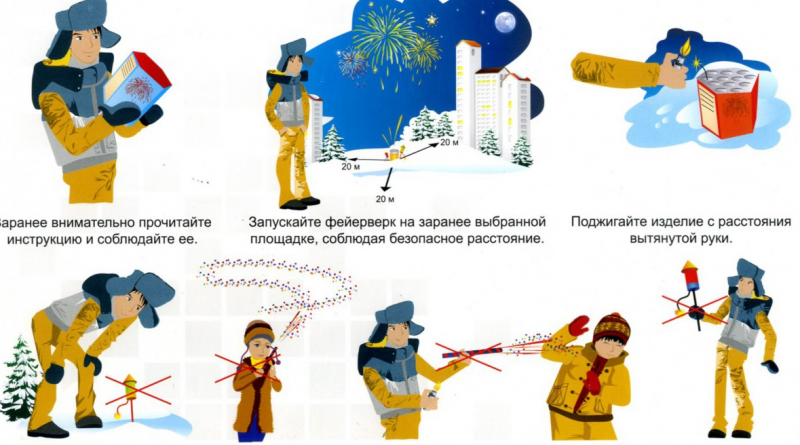 20 м

20 м

20 м

аранее внимательно прочитайте инструкцию и соблюдайте ее.

Запускайте фейерверк на заранее выбранной площадке, соблюдая безопасное расстояние.

Поджигайте изделие с расстояния вытянутой руки.